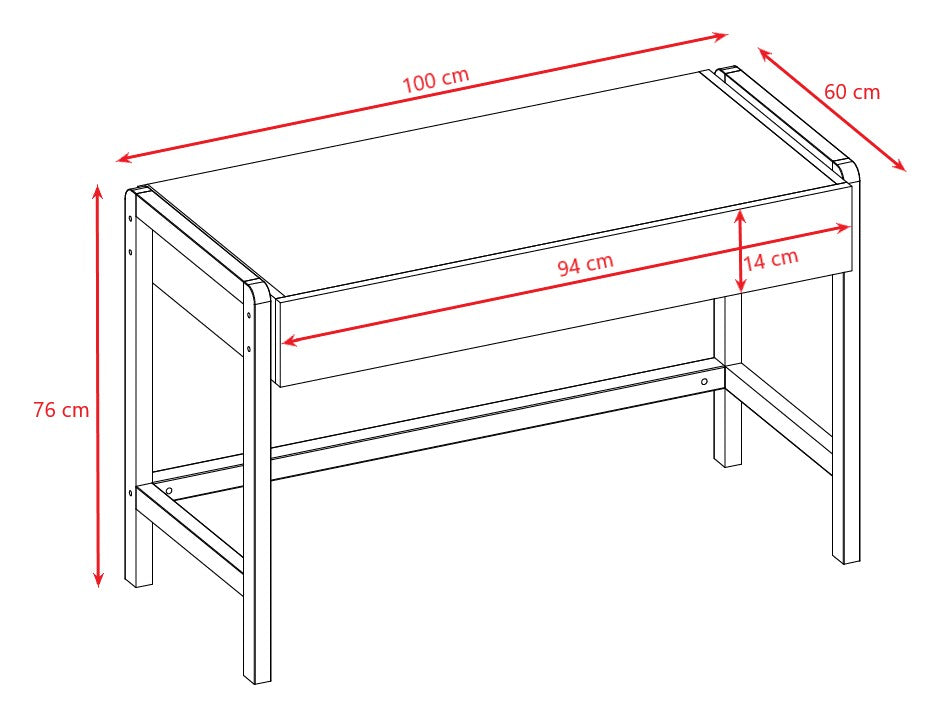 100 cm
60 cm
94 cm
14 cm
76 cm